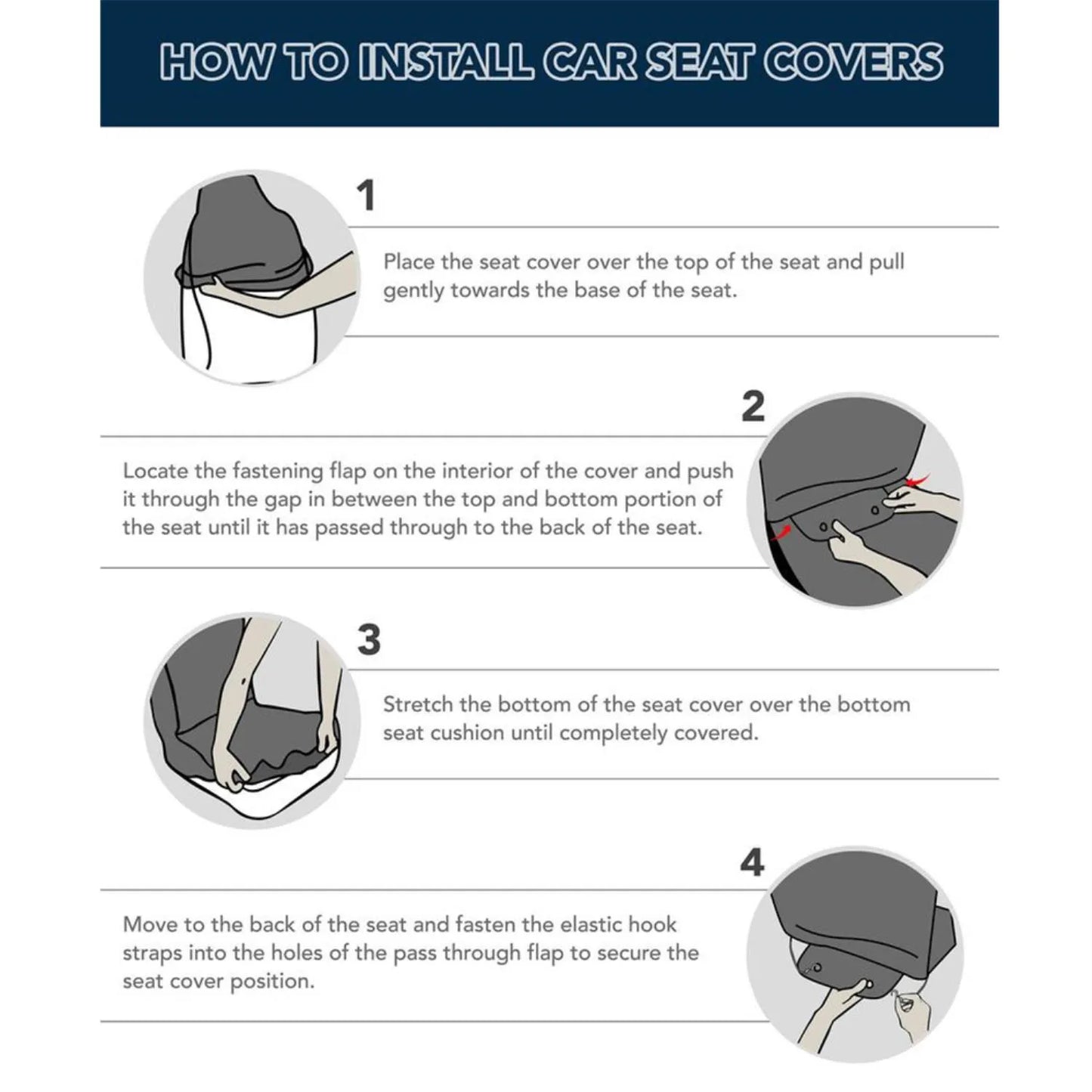 HOW TO INSTALL CAR SEAT COVERS

1

Place the seat cover over the top of the seat and pull gently towards the base of the seat.

2

Locate the fastening flap on the interior of the cover and push it through the gap in between the top and bottom portion of the seat until it has passed through to the back of the seat.

3

Stretch the bottom of the seat cover over the bottom seat cushion until completely covered.

4

Move to the back of the seat and fasten the elastic hook straps into the holes of the pass through flap to secure the seat cover position.